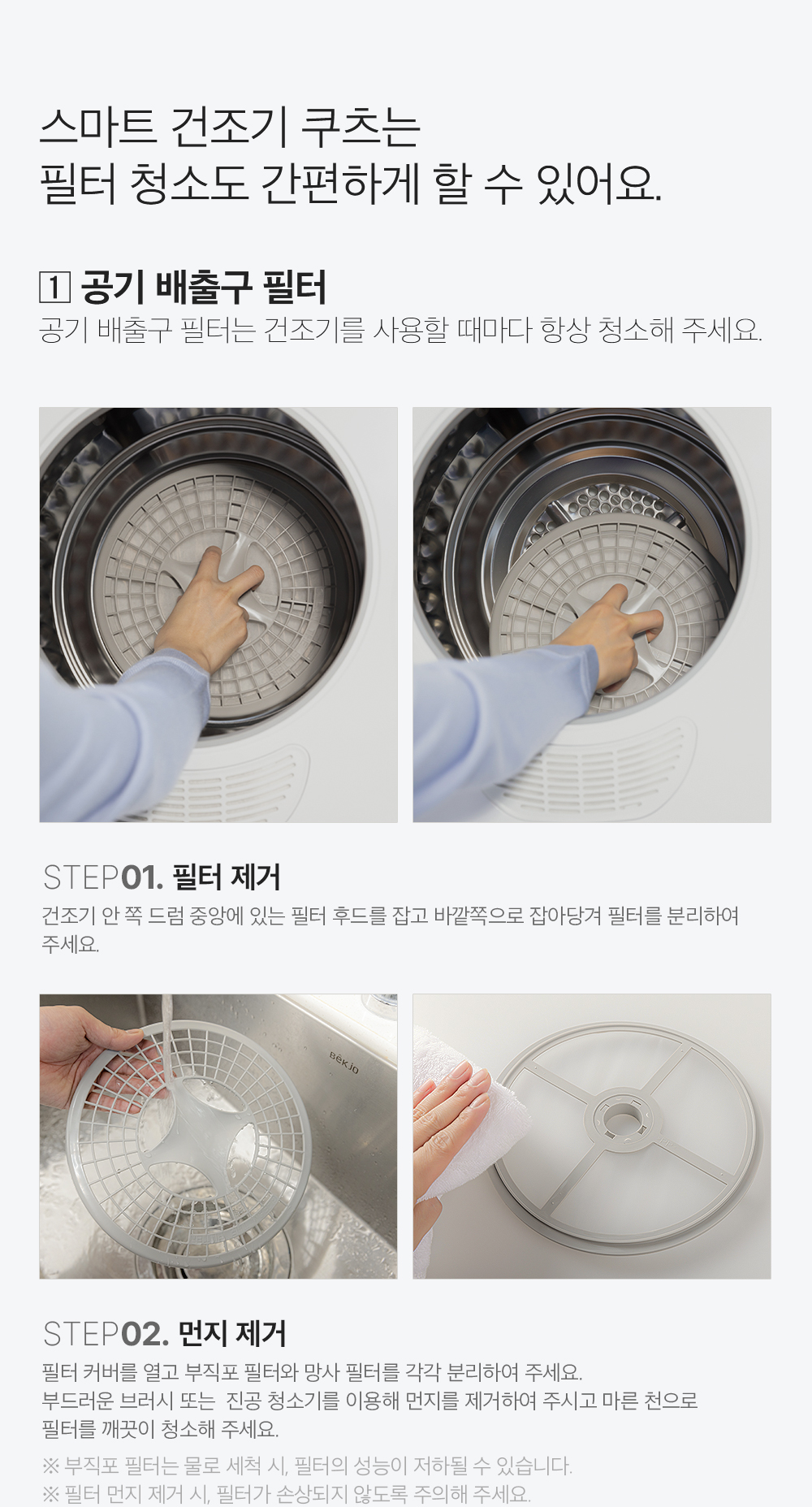 스마트 건조기 쿠츠는
필터 청소도 간편하게 할 수 있어요.

1 공기 배출구 필터
공기 배출구 필터는 건조기를 사용할 때마다 항상 청소해 주세요.

STEP01. 필터 제거
건조기 안 쪽 드럼 중앙에 있는 필터 후드를 잡고 바깥쪽으로 잡아당겨 필터를 분리하여 주세요.

BEKJO

STEP02. 먼지 제거
필터 커버를 열고 부직포 필터와 망사 필터를 각각 분리하여 주세요.
부드러운 브러시 또는 진공 청소기를 이용해 먼지를 제거하여 주시고 마른 천으로 필터를 깨끗이 청소해 주세요.

※ 부직포 필터는 물로 세척 시, 필터의 성능이 저하될 수 있습니다.
※ 필터 먼지 제거 시, 필터가 손상되지 않도록 주의해 주세요.