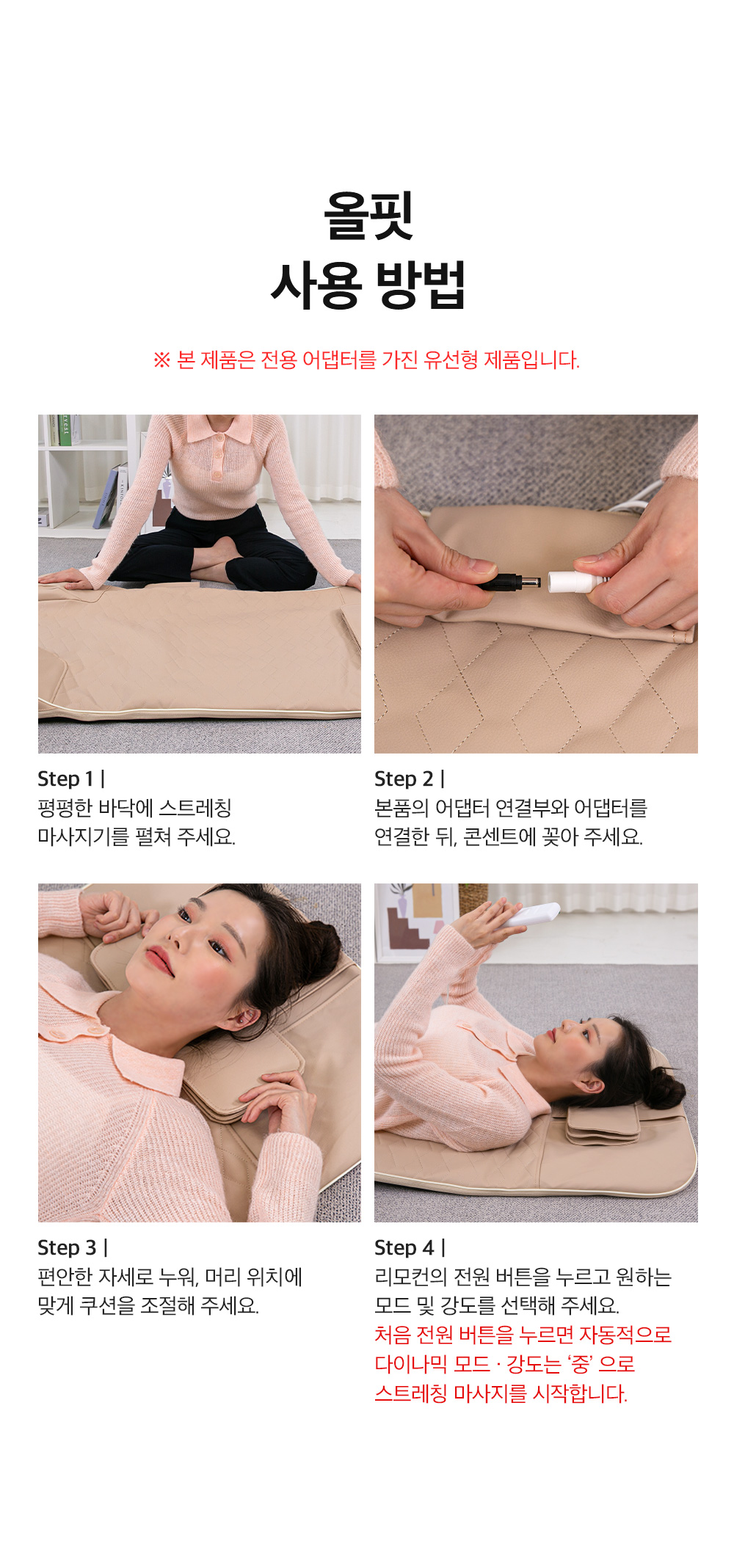 올핏
사용 방법

※ 본 제품은 전용 어댑터를 가진 유선형 제품입니다.

Step 1 |
평평한 바닥에 스트레칭 마사지기를 펼쳐 주세요.

Step 2 |
본품의 어댑터 연결부와 어댑터를 연결한 뒤, 콘센트에 꽂아 주세요.

Step 3 |
편안한 자세로 누워, 머리 위치에 맞게 쿠션을 조절해 주세요.

Step 4 |
리모컨의 전원 버튼을 누르고 원하는 모드 및 강도를 선택해 주세요.
처음 전원 버튼을 누르면 자동적으로 다이나믹 모드 · 강도는 '중' 으로 스트레칭 마사지를 시작합니다.