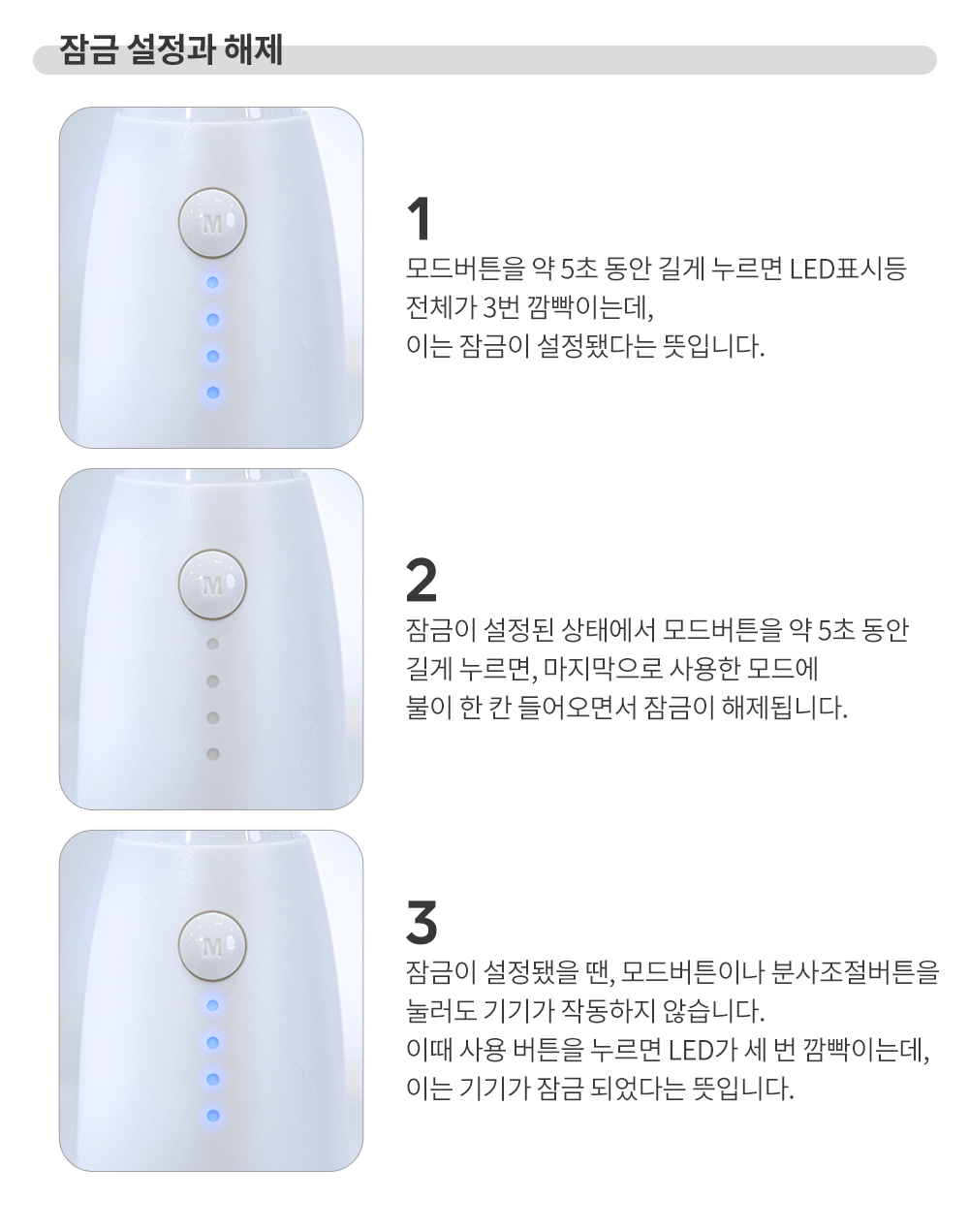 잠금 설정과 해제

M

1
모드버튼을 약 5초 동안 길게 누르면 LED표시등 전체가 3번 깜빡이는데,
이는 잠금이 설정됐다는 뜻입니다.

M

2
잠금이 설정된 상태에서 모드버튼을 약 5초 동안 길게 누르면, 마지막으로 사용한 모드에
불이 한 칸 들어오면서 잠금이 해제됩니다.

M

3
잠금이 설정됐을 땐, 모드버튼이나 분사조절버튼을 눌러도 기기가 작동하지 않습니다.
이때 사용 버튼을 누르면 LED가 세 번 깜빡이는데,
이는 기기가 잠금 되었다는 뜻입니다.