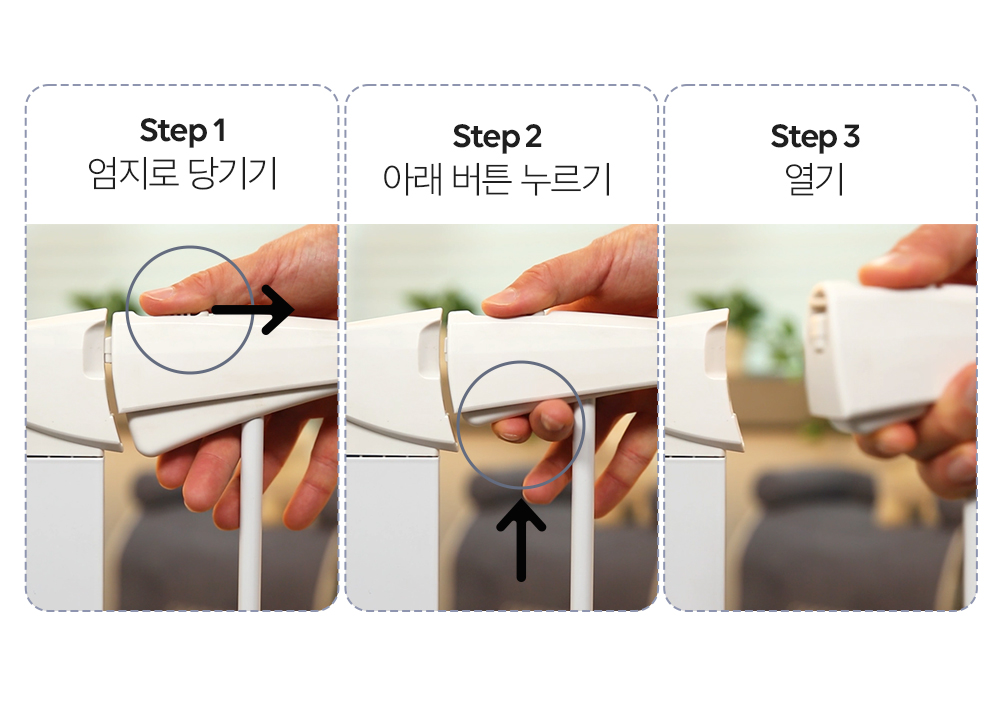 Step 1
엄지로 당기기

Step 2
아래 버튼 누르기

Step 3
열기