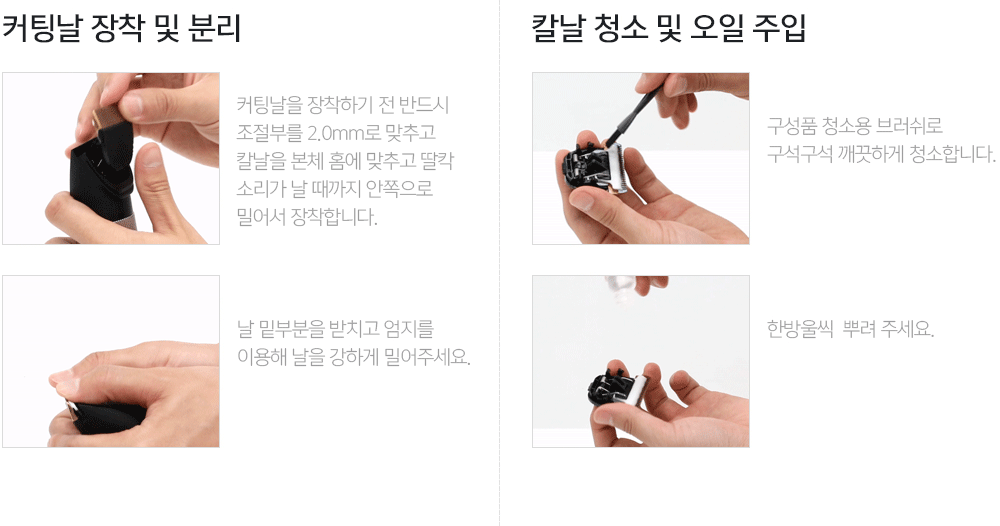 커팅날 장착 및 분리

커팅날을 장착하기 전 반드시 조절부를 2.0mm로 맞추고 칼날을 본체 홈에 맞추고 딸칵 소리가 날 때까지 안쪽으로 밀어서 장착합니다.

날 밑부분을 받치고 엄지를 이용해 날을 강하게 밀어주세요.

칼날 청소 및 오일 주입

구성품 청소용 브러쉬로 구석구석 깨끗하게 청소합니다.

한방울씩  뿌려 주세요.